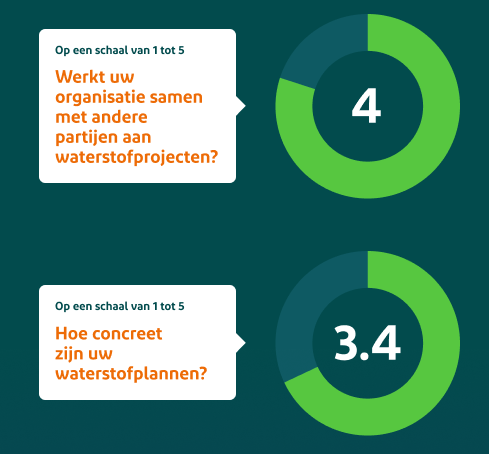 Op een schaal van 1 tot 5

Werkt uw organisatie samen met andere partijen aan waterstofprojecten?

4

Op een schaal van 1 tot 5

Hoe concreet zijn uw waterstofplannen?

3.4